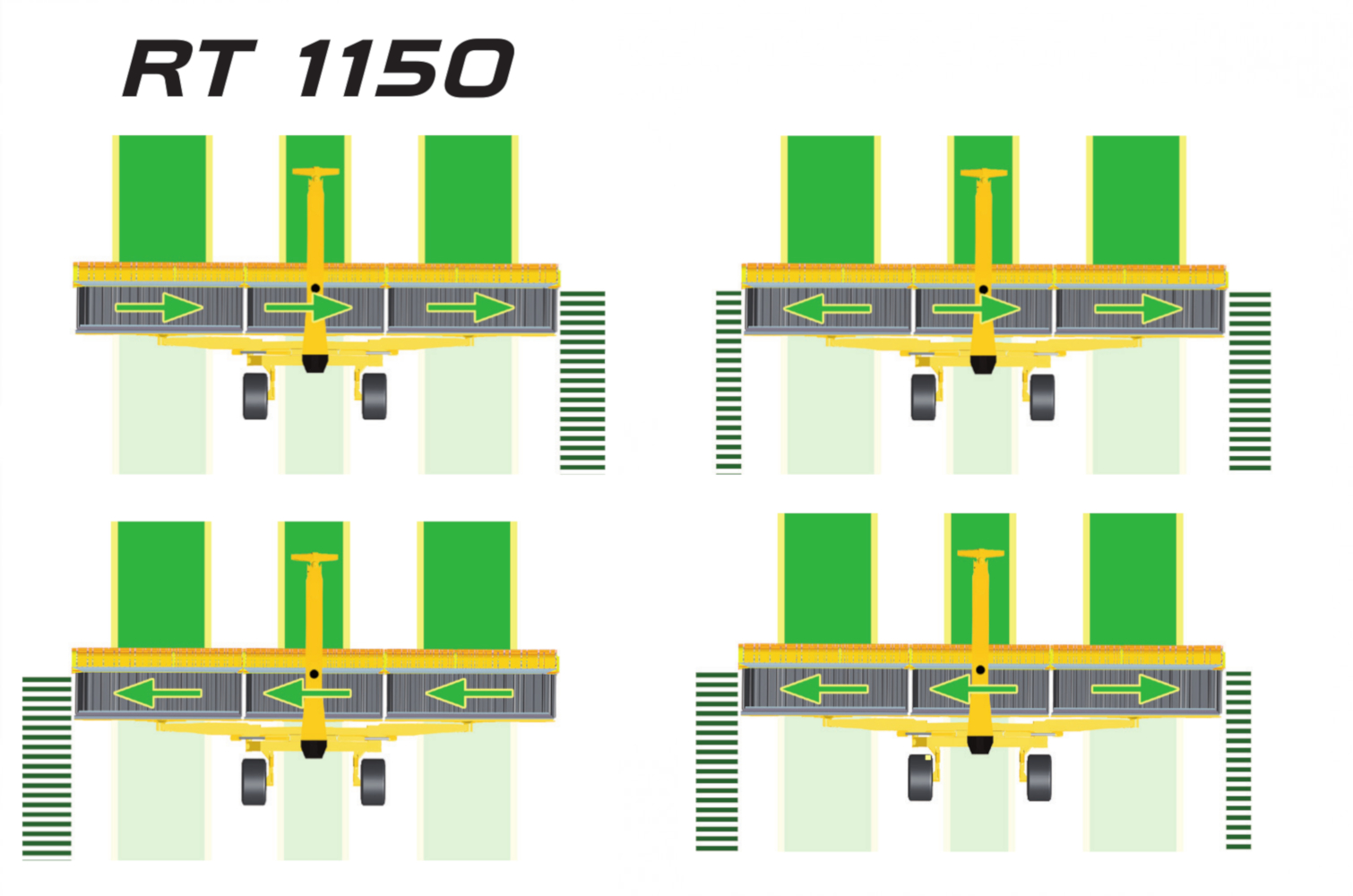 RT 1150